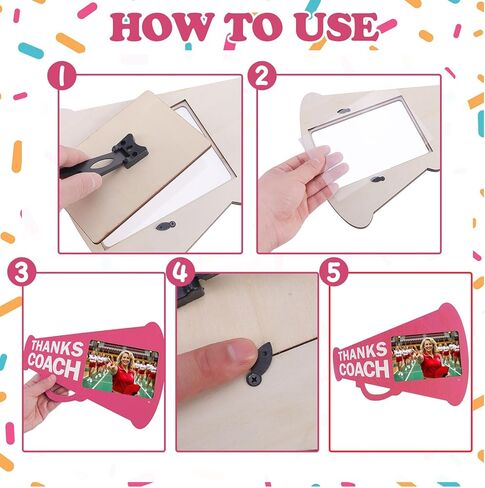 HOW TO USE

1

2

3

THANKS COACH

4

5

THANKS COACH