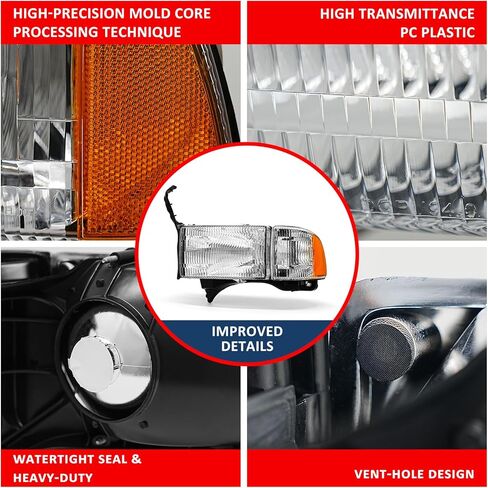 HIGH-PRECISION MOLD CORE PROCESSING TECHNIQUE

HIGH TRANSMITTANCE PC PLASTIC

IMPROVED DETAILS

WATERTIGHT SEAL & HEAVY-DUTY

VENT-HOLE DESIGN