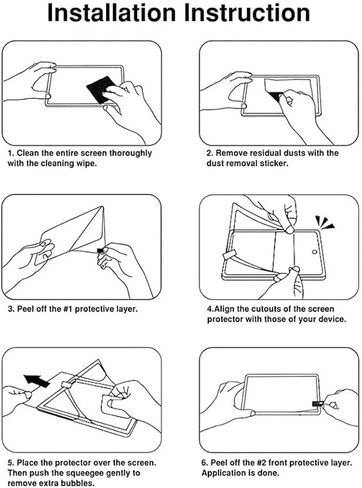 Installation Instruction

1. Clean the entire screen thoroughly with the cleaning wipe.

2. Remove residual dusts with the dust removal sticker.

3. Peel off the #1 protective layer.

4.Align the cutouts of the screen protector with those of your device.

5. Place the protector over the screen. Then push the squeegee gently to remove extra bubbles.

6. Peel off the #2 front protective layer. Application is done.