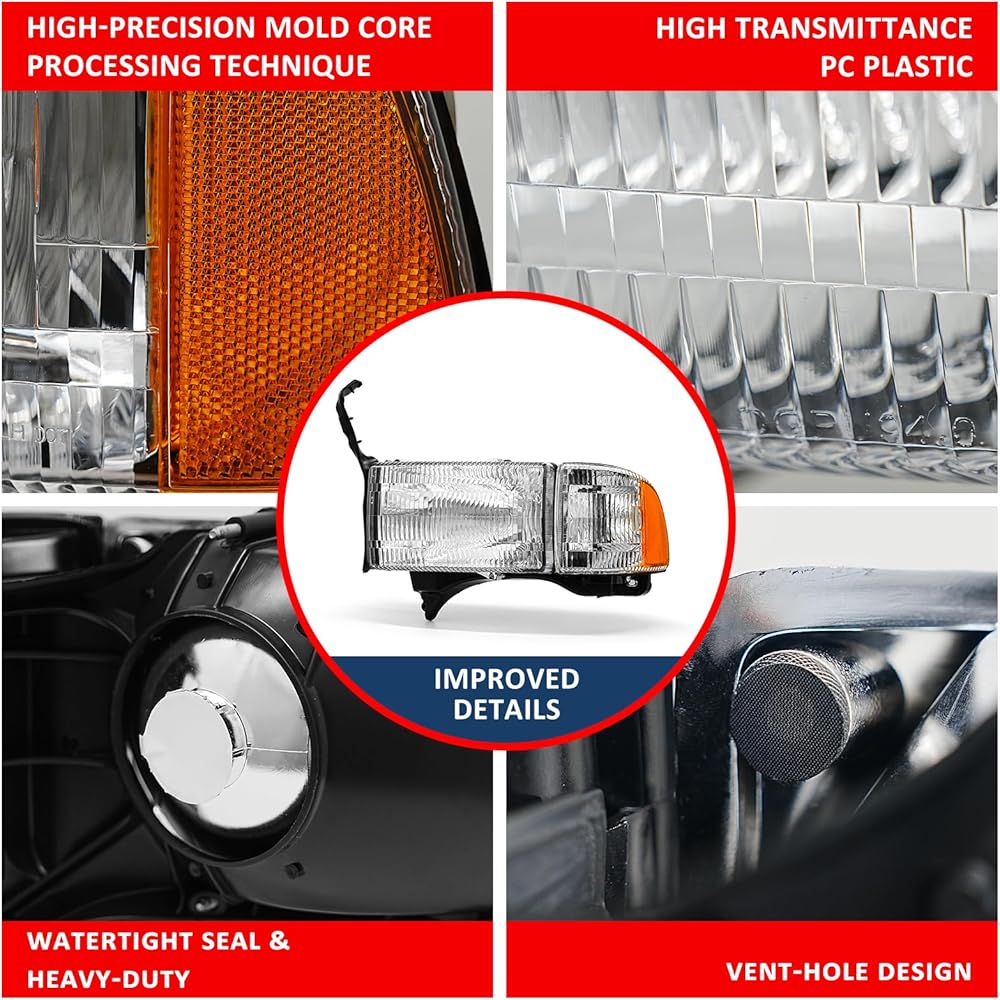 HIGH-PRECISION MOLD CORE PROCESSING TECHNIQUE

HIGH TRANSMITTANCE PC PLASTIC

IMPROVED DETAILS

WATERTIGHT SEAL & HEAVY-DUTY

VENT-HOLE DESIGN