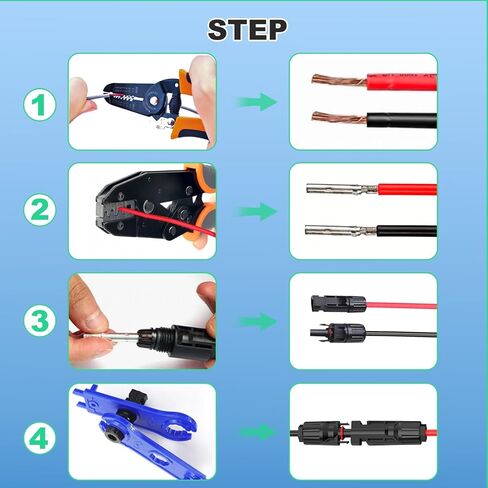 STEP

1

2

3

4