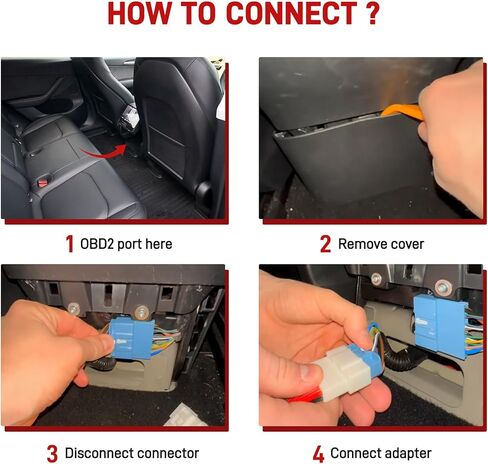 HOW TO CONNECT ?

1 OBD2 port here

2 Remove cover

3 Disconnect connector

4 Connect adapter