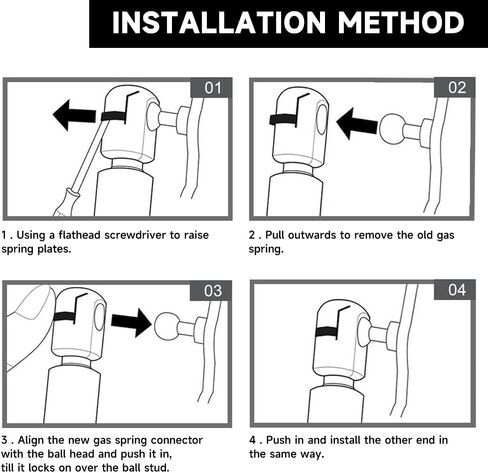 INSTALLATION METHOD

01

1 . Using a flathead screwdriver to raise spring plates.

02

2 . Pull outwards to remove the old gas spring.

03

3 . Align the new gas spring connector with the ball head and push it in, till it locks on over the ball stud.

04

4 . Push in and install the other end in the same way.