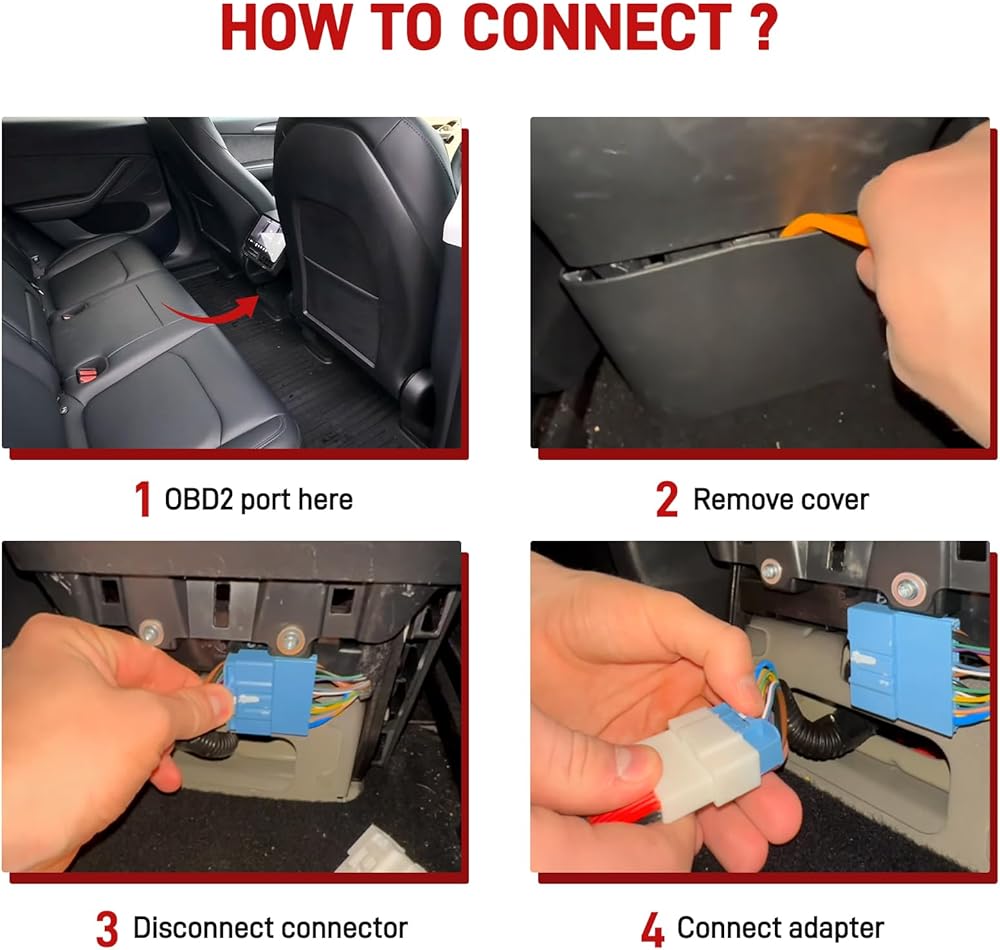 HOW TO CONNECT ?

1 OBD2 port here

2 Remove cover

3 Disconnect connector

4 Connect adapter