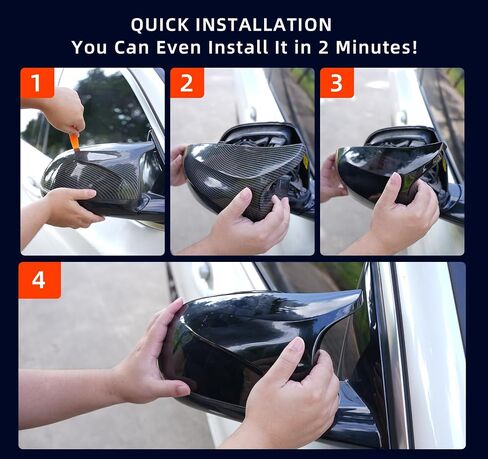 QUICK INSTALLATION
You Can Even Install It in 2 Minutes!

1

2

3

4