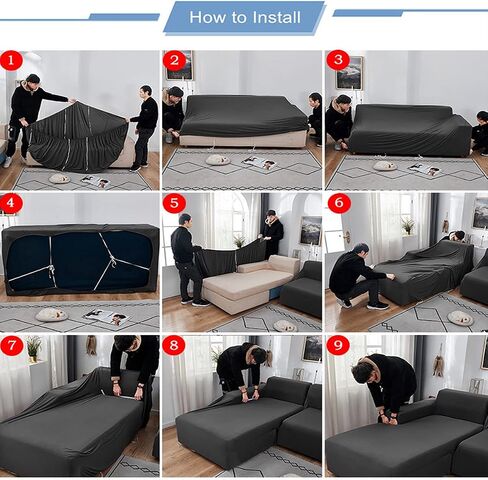 How to Install

1

2

3

4

5

6

7

8

9