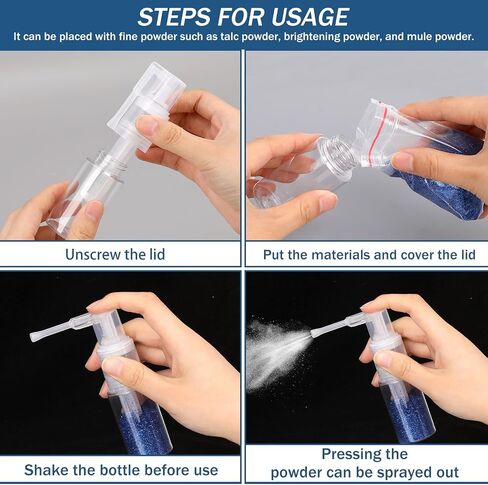 STEPS FOR USAGE

It can be placed with fine powder such as talc powder, brightening powder, and mule powder.

Unscrew the lid

Put the materials and cover the lid

Shake the bottle before use

Pressing the powder can be sprayed out