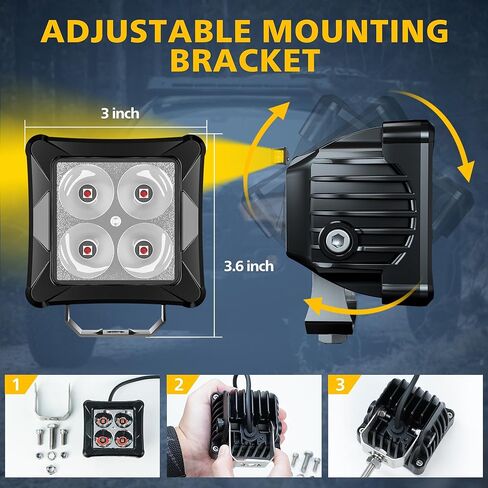 ADJUSTABLE MOUNTING BRACKET

3 inch

3.6 inch

1

2

3