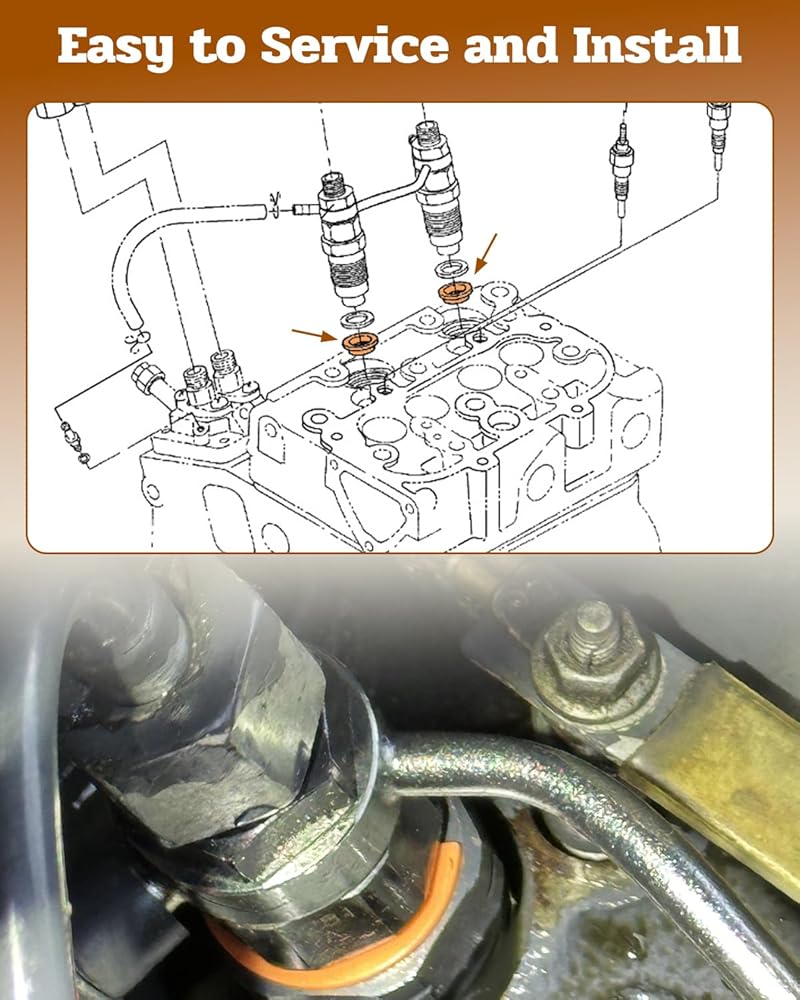 Easy to Service and Install