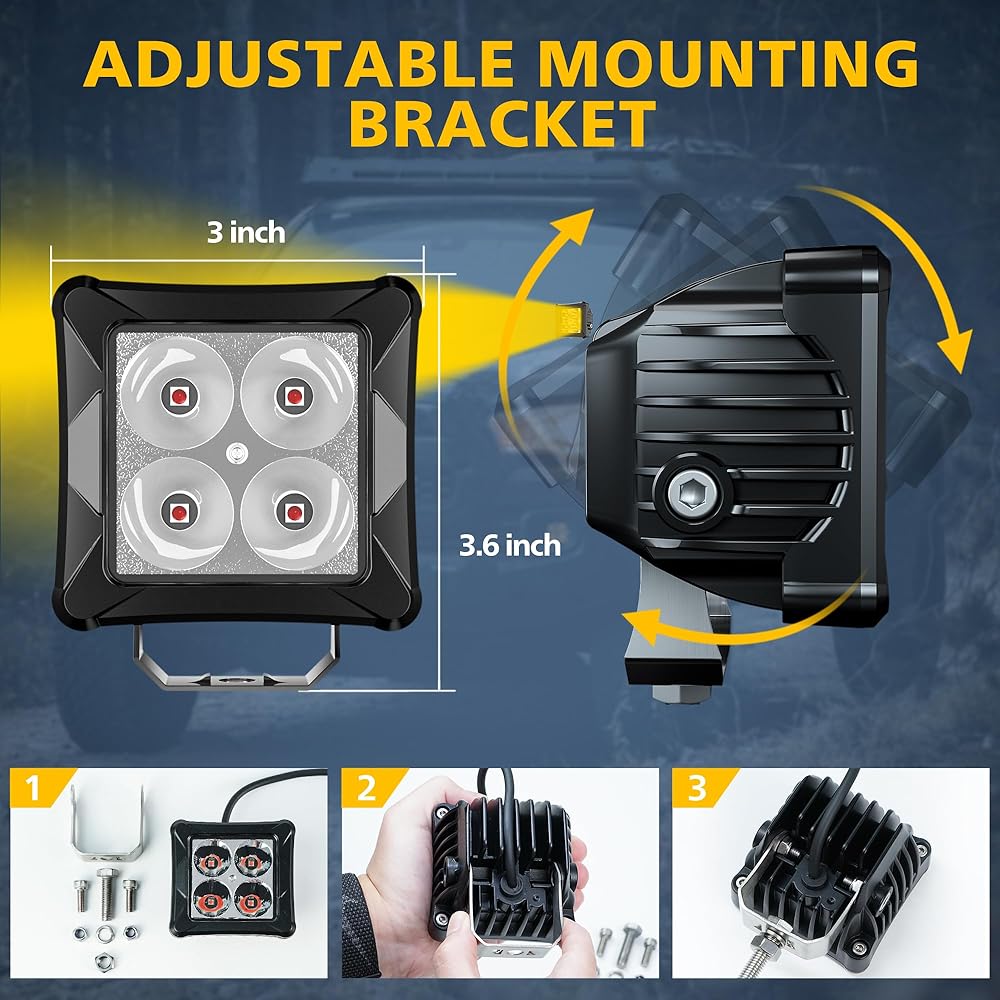 ADJUSTABLE MOUNTING BRACKET

3 inch

3.6 inch

1

2

3