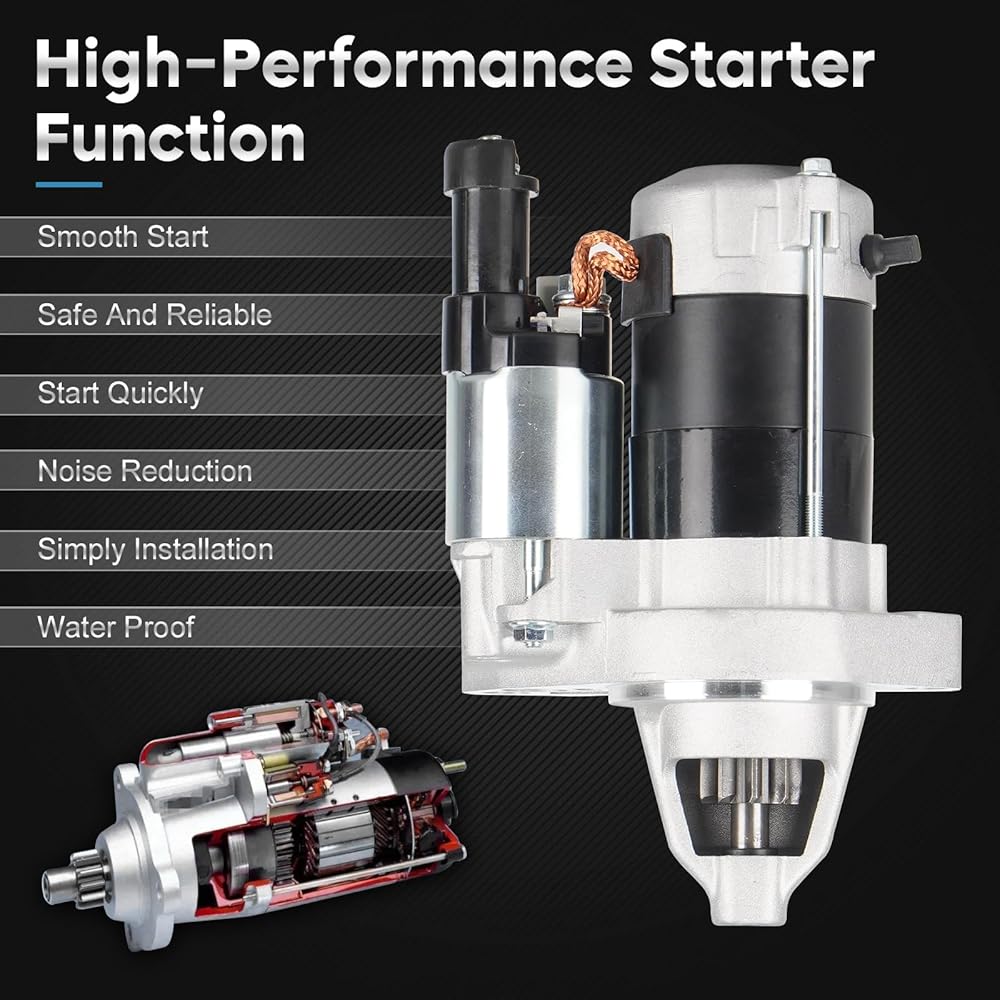 High-Performance Starter Function

Smooth Start

Safe And Reliable

Start Quickly

Noise Reduction

Simply Installation

Water Proof