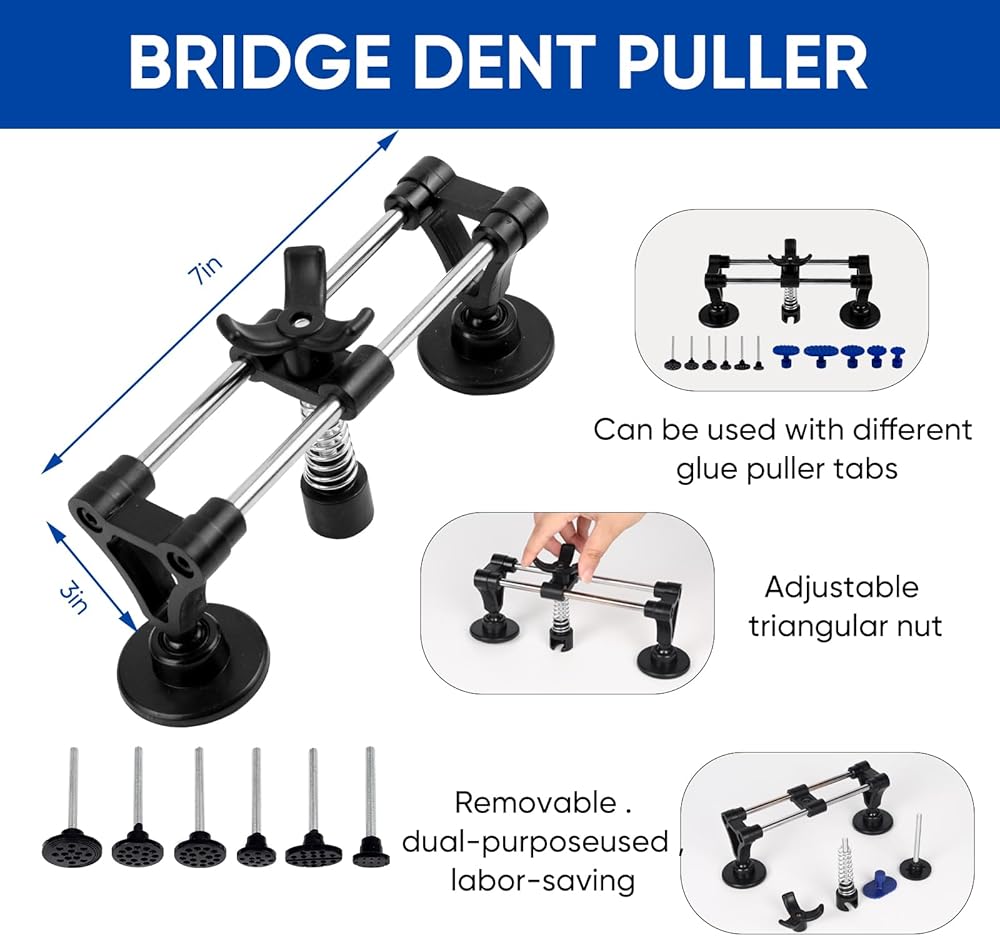 BRIDGE DENT PULLER

7in

3in

Can be used with different glue puller tabs

Adjustable triangular nut

Removable . dual-purposeused , labor-saving