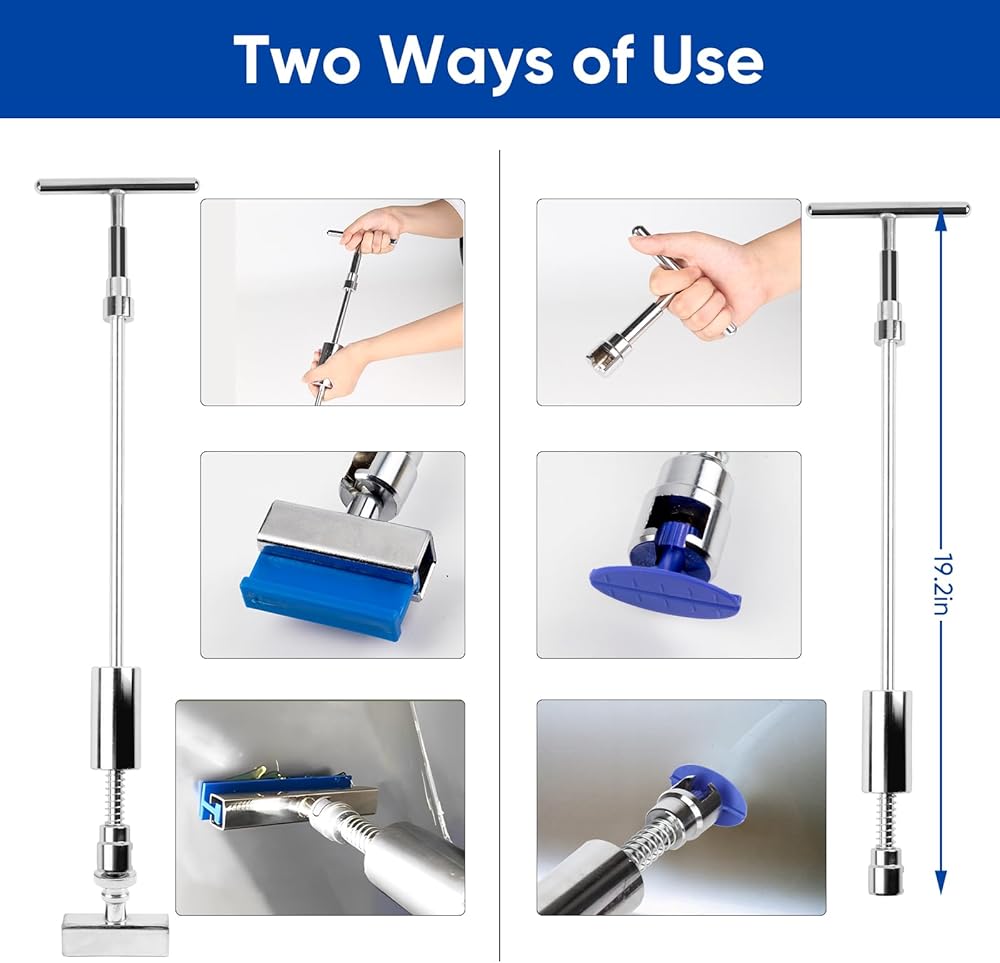 Two Ways of Use

19.2in