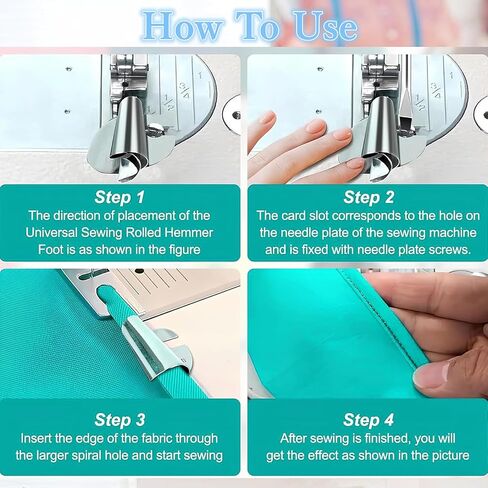 How To Use

Step 1
The direction of placement of the Universal Sewing Rolled Hemmer Foot is as shown in the figure

Step 2
The card slot corresponds to the hole on the needle plate of the sewing machine and is fixed with needle plate screws.

Step 3
Insert the edge of the fabric through the larger spiral hole and start sewing

Step 4
After sewing is finished, you will get the effect as shown in the picture