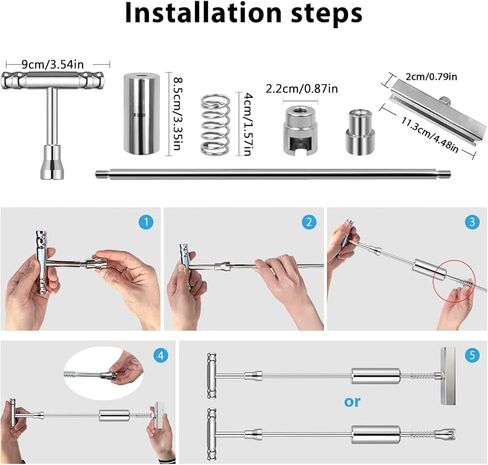 Installation steps

9cm/3.54in

8.5cm/3.35in

4cm/1.57in

2.2cm/0.87in

2cm/0.79in

11.3cm/4.48in

1

2

3

4

5

or