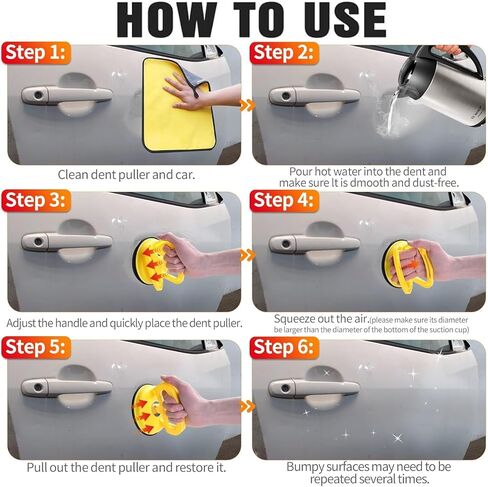 HOW TO USE

Step 1:

Clean dent puller and car.

Step 2:

Pour hot water into the dent and make sure lt is dmooth and dust-free.

Step 3:

Adjust the handle and quickly place the dent puller.

Step 4:

Squeeze out the air.(please make sure its diameter be larger than the diameter of the bottom of the suction cup)

Step 5:

Pull out the dent puller and restore it.

Step 6:

Bumpy surfaces may need to be repeated several times.