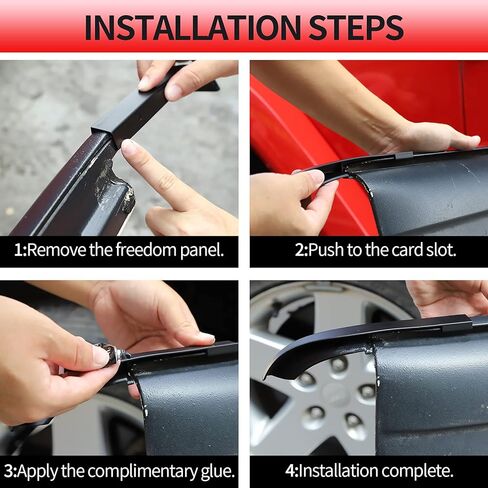 INSTALLATION STEPS

1:Remove the freedom panel.

2:Push to the card slot.

3:Apply the complimentary glue.

4:Installation complete.