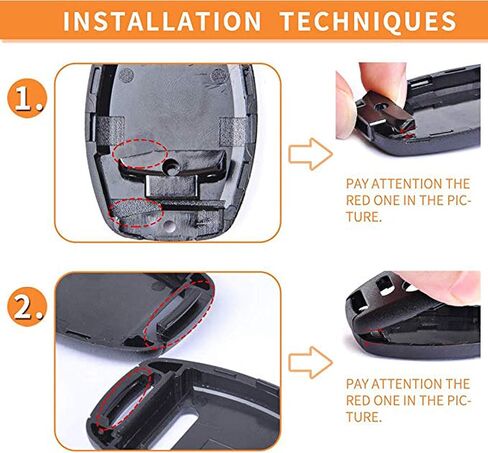 INSTALLATION TECHNIQUES

1.

PAY ATTENTION THE RED ONE IN THE PICTURE.

2.

PAY ATTENTION THE RED ONE IN THE PICTURE.