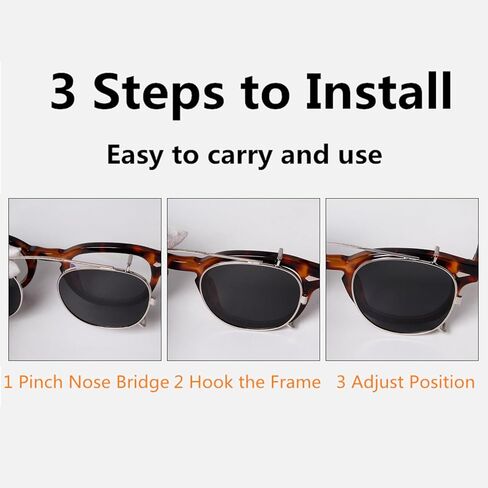 3 Steps to Install

Easy to carry and use

1 Pinch Nose Bridge 2 Hook the Frame 3 Adjust Position