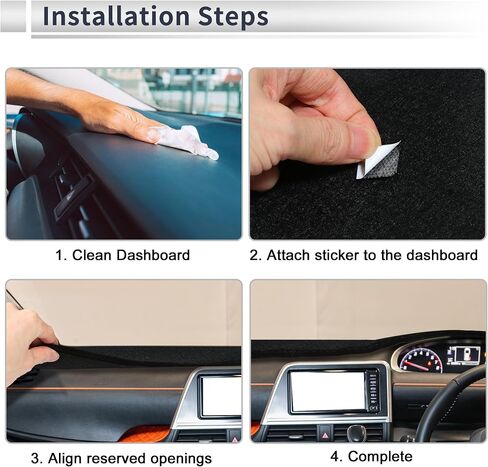 Installation Steps

1. Clean Dashboard

2. Attach sticker to the dashboard

3. Align reserved openings

4. Complete