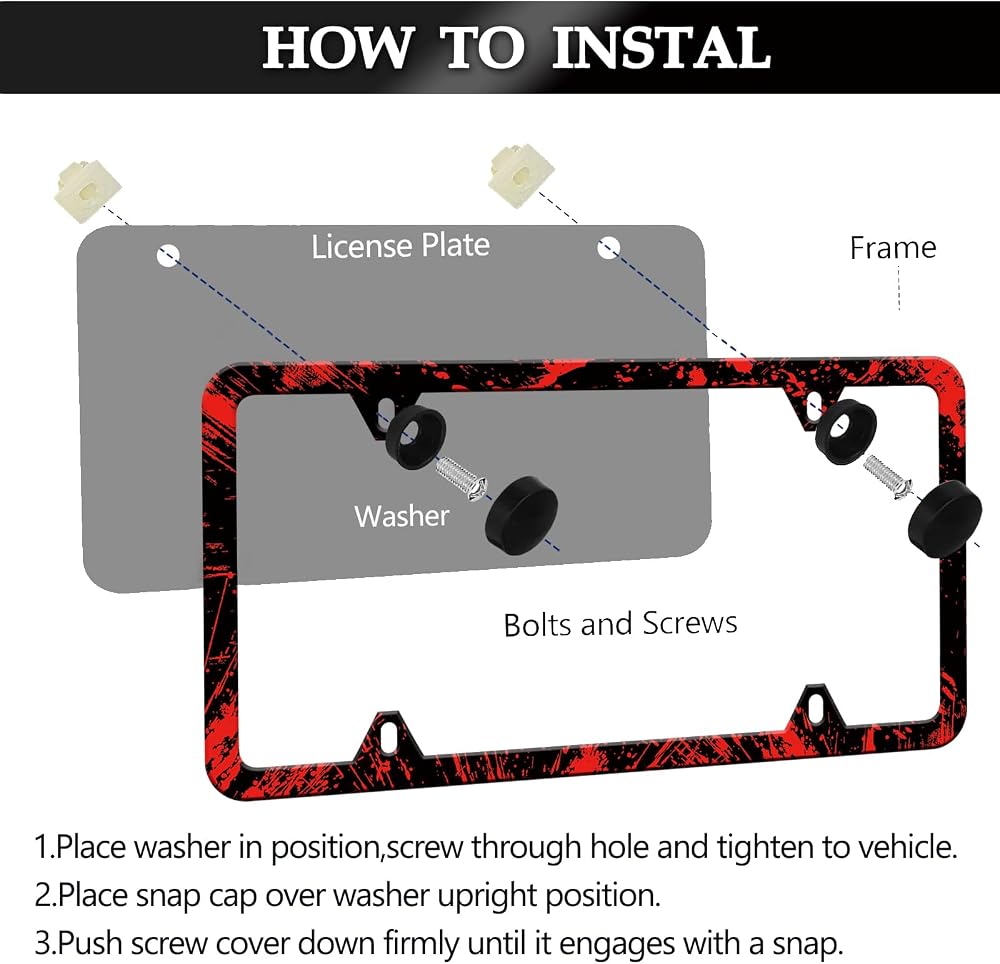 HOW TO INSTAL

License Plate

Frame

Washer

Bolts and Screws

1.Place washer in position,screw through hole and tighten to vehicle.
2.Place snap cap over washer upright position.
3.Push screw cover down firmly until it engages with a snap.