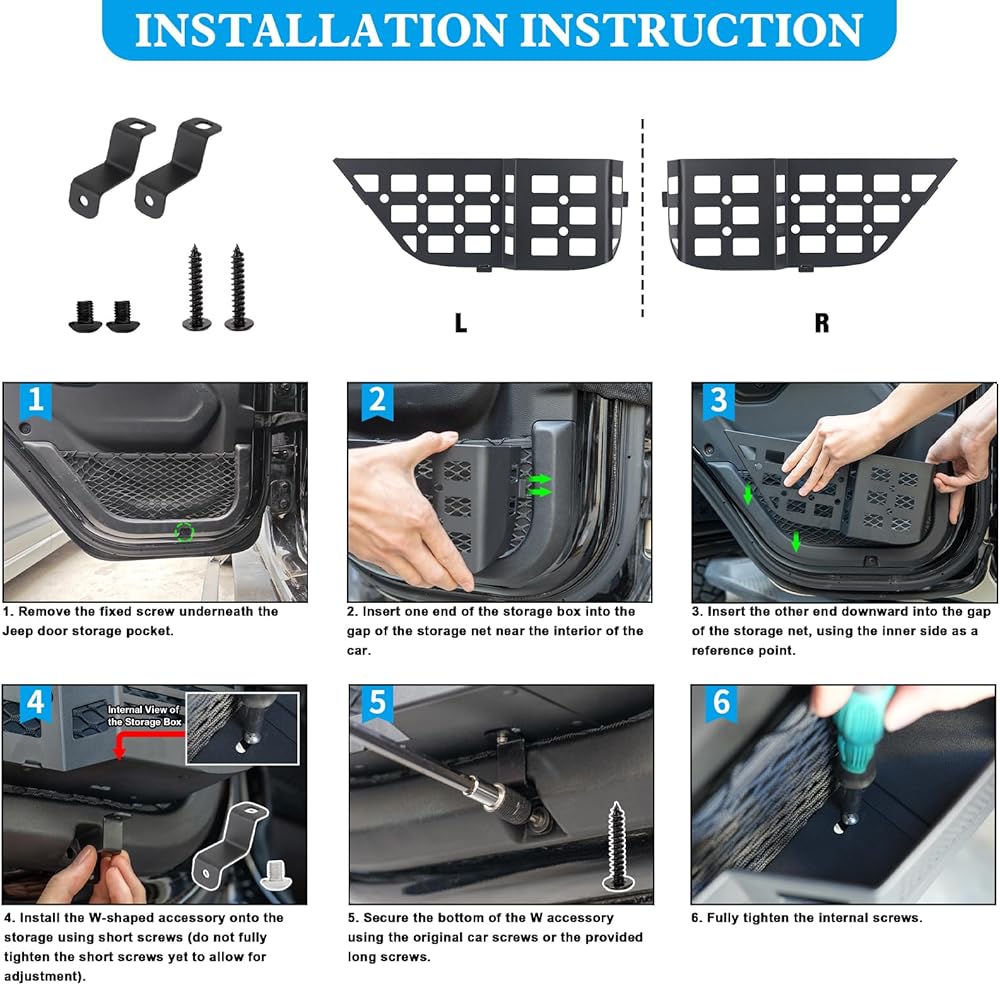 INSTALLATION INSTRUCTION

L

R

1

1. Remove the fixed screw underneath the Jeep door storage pocket.

2

2. Insert one end of the storage box into the gap of the storage net near the interior of the car.

3

3. Insert the other end downward into the gap of the storage net, using the inner side as a reference point.

4

Internal View of the Storage Box

4. Install the W-shaped accessory onto the storage using short screws (do not fully tighten the short screws yet to allow for adjustment).

5

5. Secure the bottom of the W accessory using the original car screws or the provided long screws.

6

6. Fully tighten the internal screws.