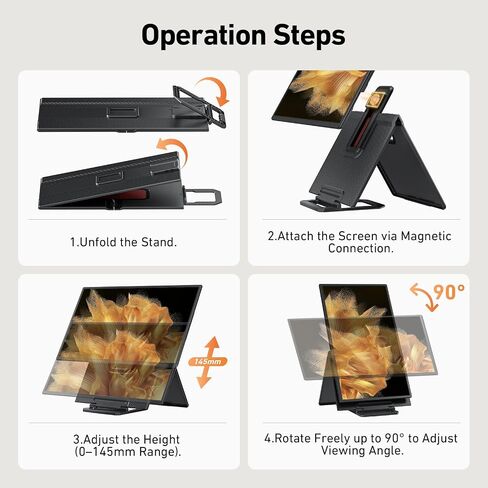 Operation Steps

1.Unfold the Stand.

2.Attach the Screen via Magnetic Connection.

145mm

3.Adjust the Height (0–145mm Range).

90°

4.Rotate Freely up to 90° to Adjust Viewing Angle.