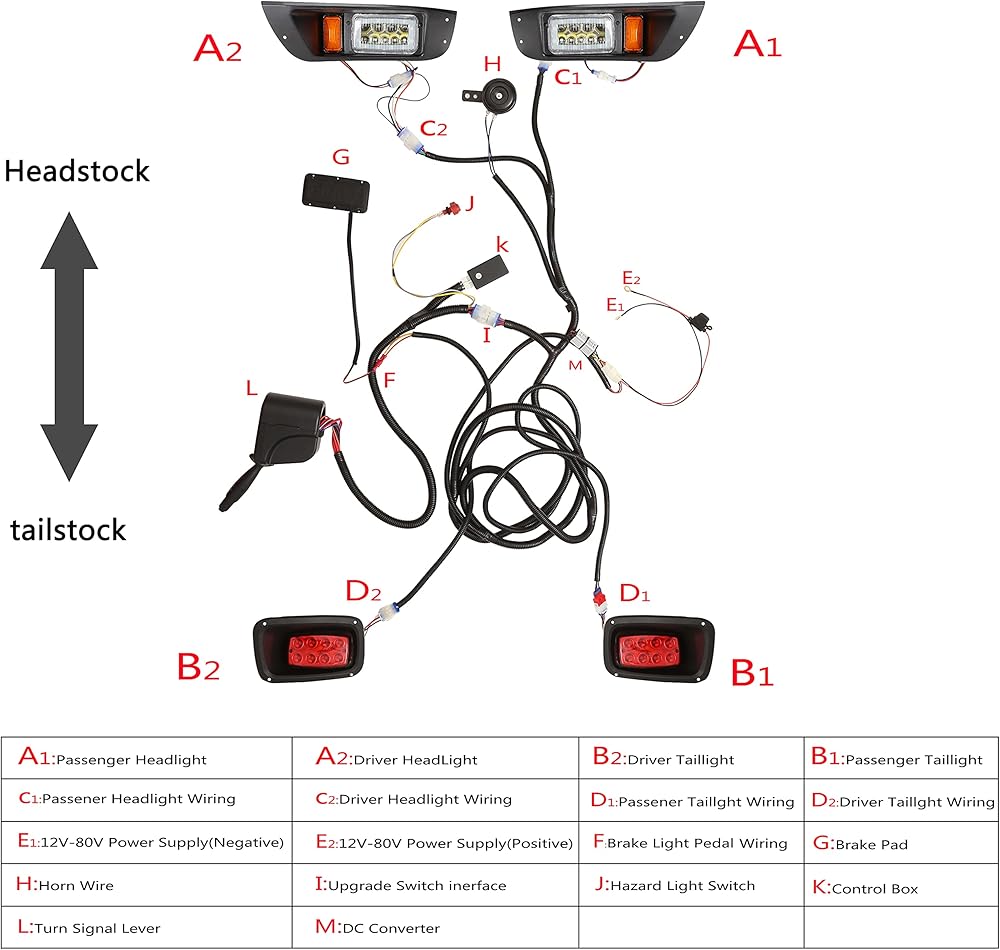 A2

A1

H

C1

C2

Headstock

G

J

k

E2

E1

I

M

F

L

tailstock

D2

D1

B2

B1

| A1:Passenger Headlight | A2:Driver HeadLight | B2:Driver Taillight | B1:Passenger Taillight |
|---|---|---|---|
| C1:Passener Headlight Wiring | C2:Driver Headlight Wiring | D1:Passener Taillght Wiring | D2:Driver Taillght Wiring |
| E1:12V-80V Power Supply(Negative) | E2:12V-80V Power Supply(Positive) | F:Brake Light Pedal Wiring | G:Brake Pad |
| H:Horn Wire | I:Upgrade Switch inerface | J:Hazard Light Switch | K:Control Box |
| L:Turn Signal Lever | M:DC Converter | | |