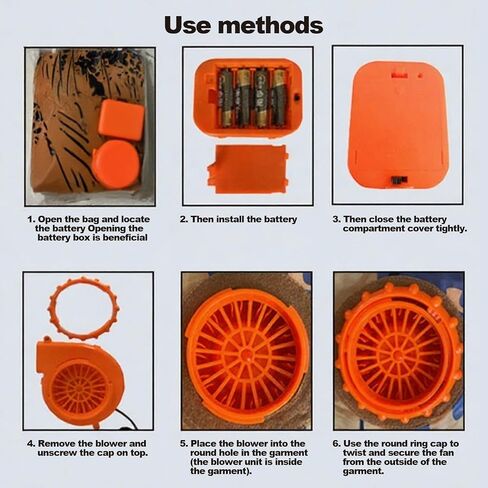 Use methods

1. Open the bag and locate the battery Opening the battery box is beneficial

2. Then install the battery

3. Then close the battery compartment cover tightly.

4. Remove the blower and unscrew the cap on top.

5. Place the blower into the round hole in the garment (the blower unit is inside the garment).

6. Use the round ring cap to twist and secure the fan from the outside of the garment.