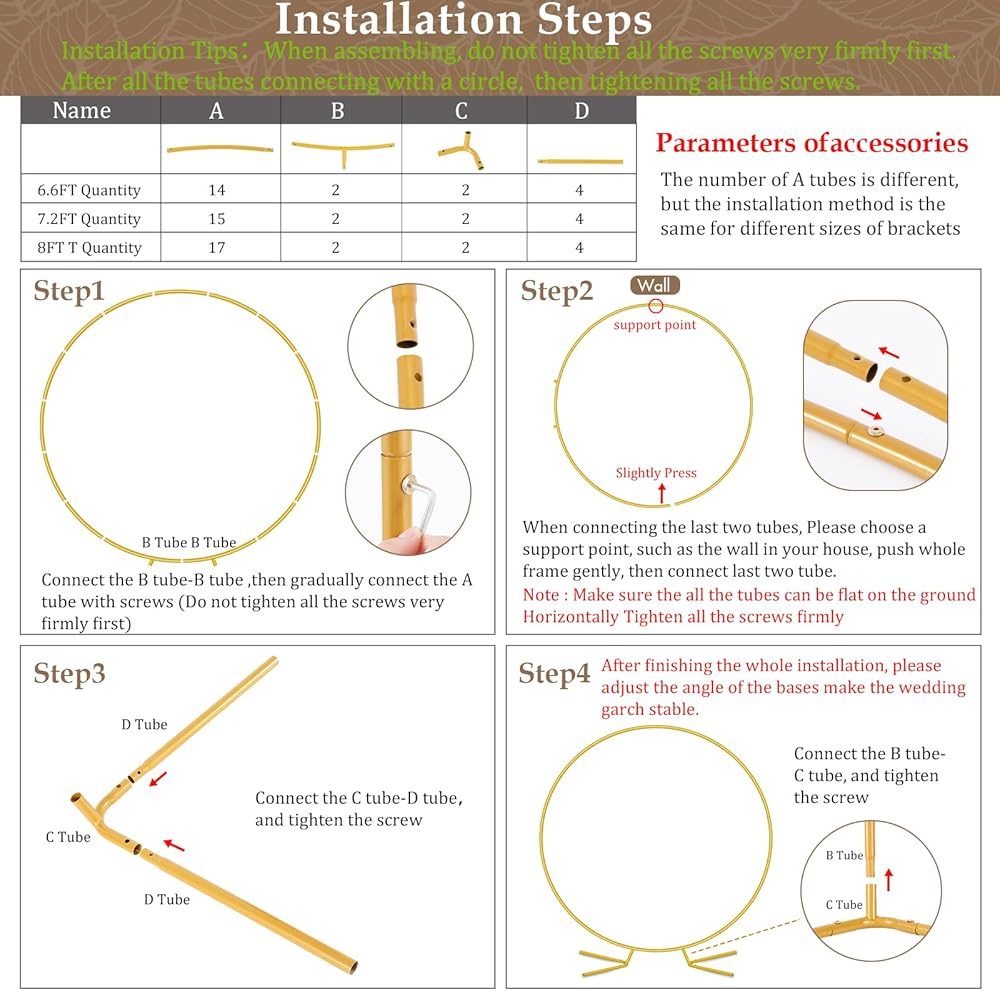 Installation Steps

Installation Tips： When assembling, do not tighten all the screws very firmly first. After all the tubes connecting with a circle, then tightening all the screws.

| Name | A | B | C | D |
|---|---|---|---|---|
| | | | | |
| 6.6FT Quantity | 14 | 2 | 2 | 4 |
| 7.2FT Quantity | 15 | 2 | 2 | 4 |
| 8FT T Quantity | 17 | 2 | 2 | 4 |

Parameters ofaccessories

The number of A tubes is different, but the installation method is the same for different sizes of brackets

Step1

B Tube B Tube

Connect the B tube-B tube ,then gradually connect the A tube with screws (Do not tighten all the screws very firmly first)

Step2

Wall

support point

Slightly Press

When connecting the last two tubes, Please choose a support point, such as the wall in your house, push whole frame gently, then connect last two tube.

Note : Make sure the all the tubes can be flat on the ground Horizontally Tighten all the screws firmly

Step3

D Tube

C Tube

D Tube

Connect the C tube-D tube, and tighten the screw

Step4

After finishing the whole installation, please adjust the angle of the bases make the wedding garch stable.

Connect the B tube-C tube, and tighten the screw

B Tube

C Tube