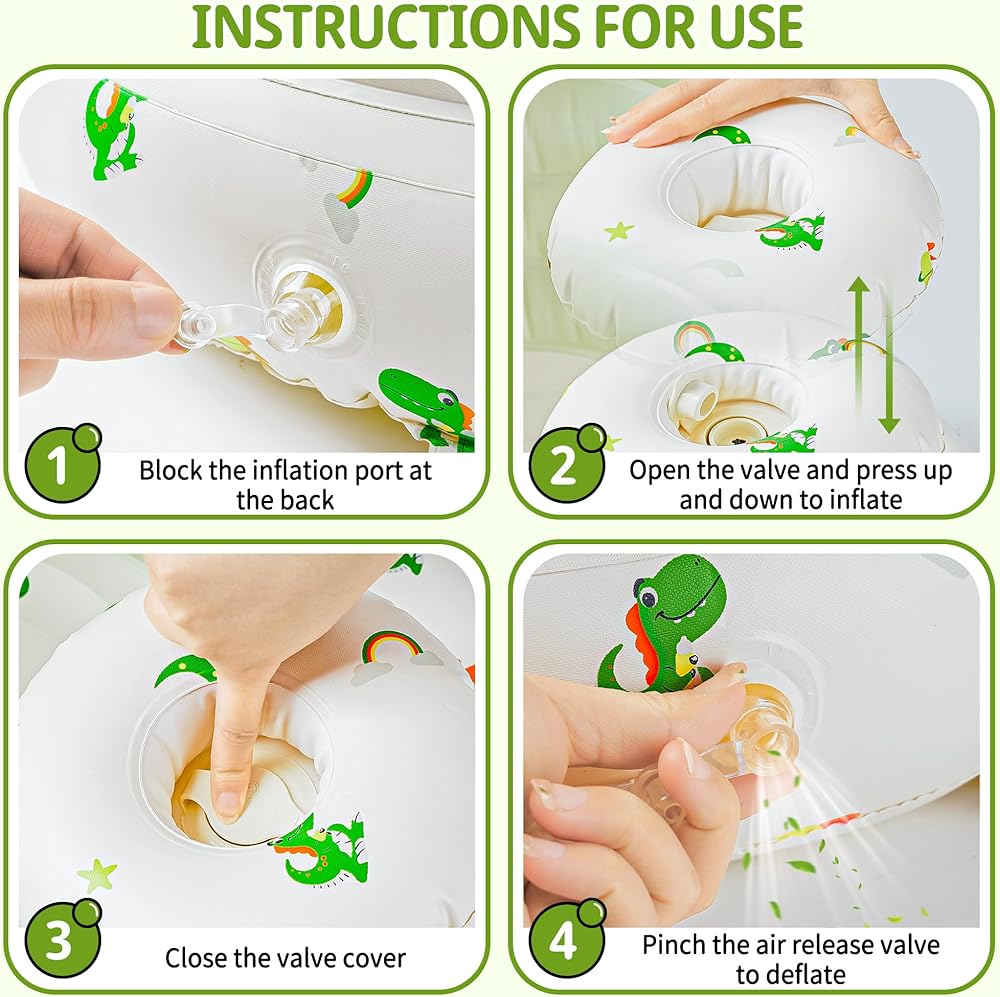 INSTRUCTIONS FOR USE

1 Block the inflation port at the back

2 Open the valve and press up and down to inflate

3 Close the valve cover

4 Pinch the air release valve to deflate