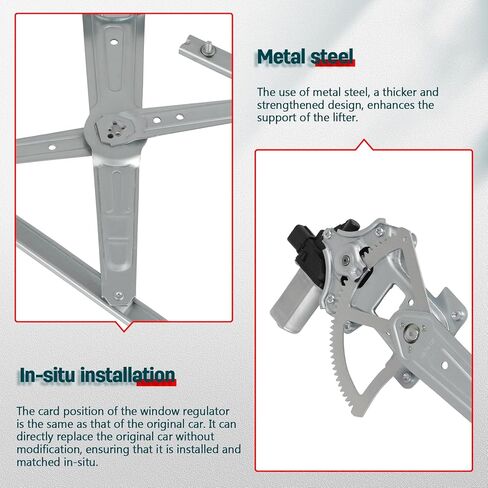 Metal steel

The use of metal steel, a thicker and strengthened design, enhances the support of the lifter.

In-situ installation

The card position of the window regulator is the same as that of the original car. It can directly replace the original car without modification, ensuring that it is installed and matched in-situ.