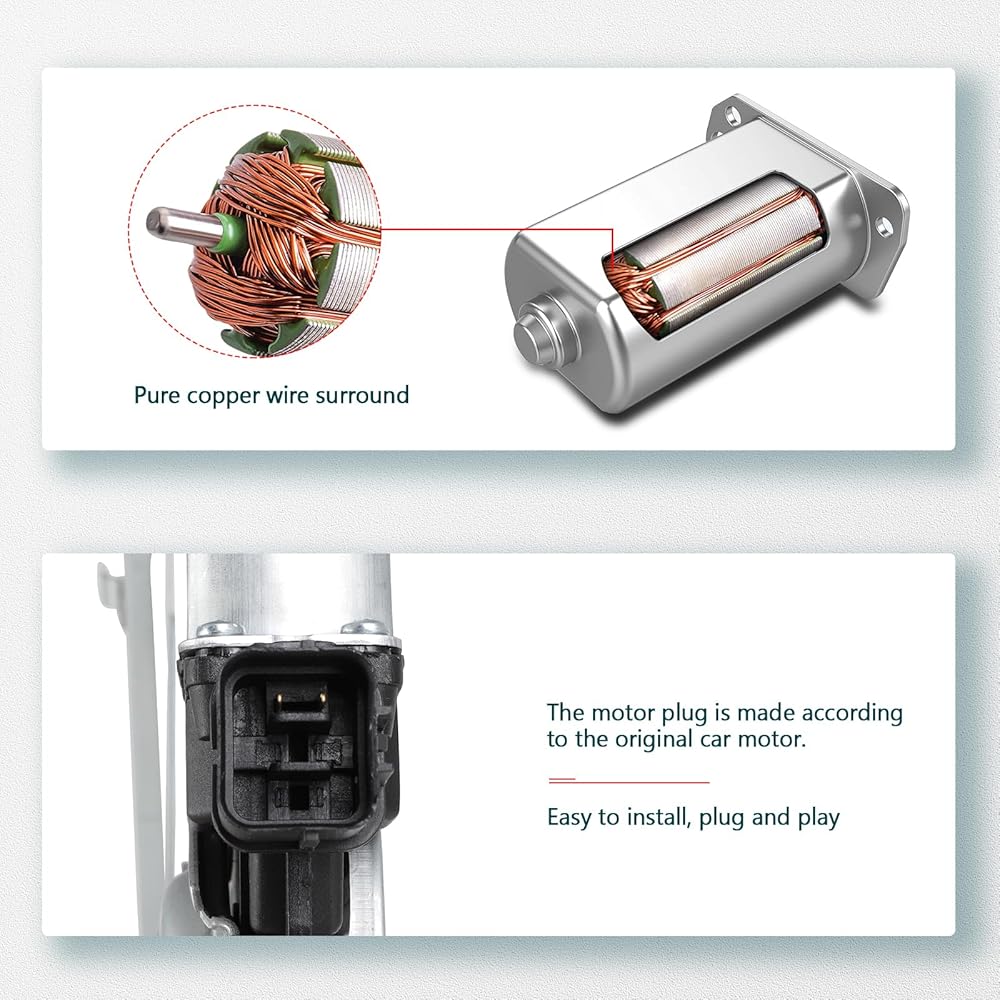 Pure copper wire surround

The motor plug is made according to the original car motor.

Easy to install, plug and play