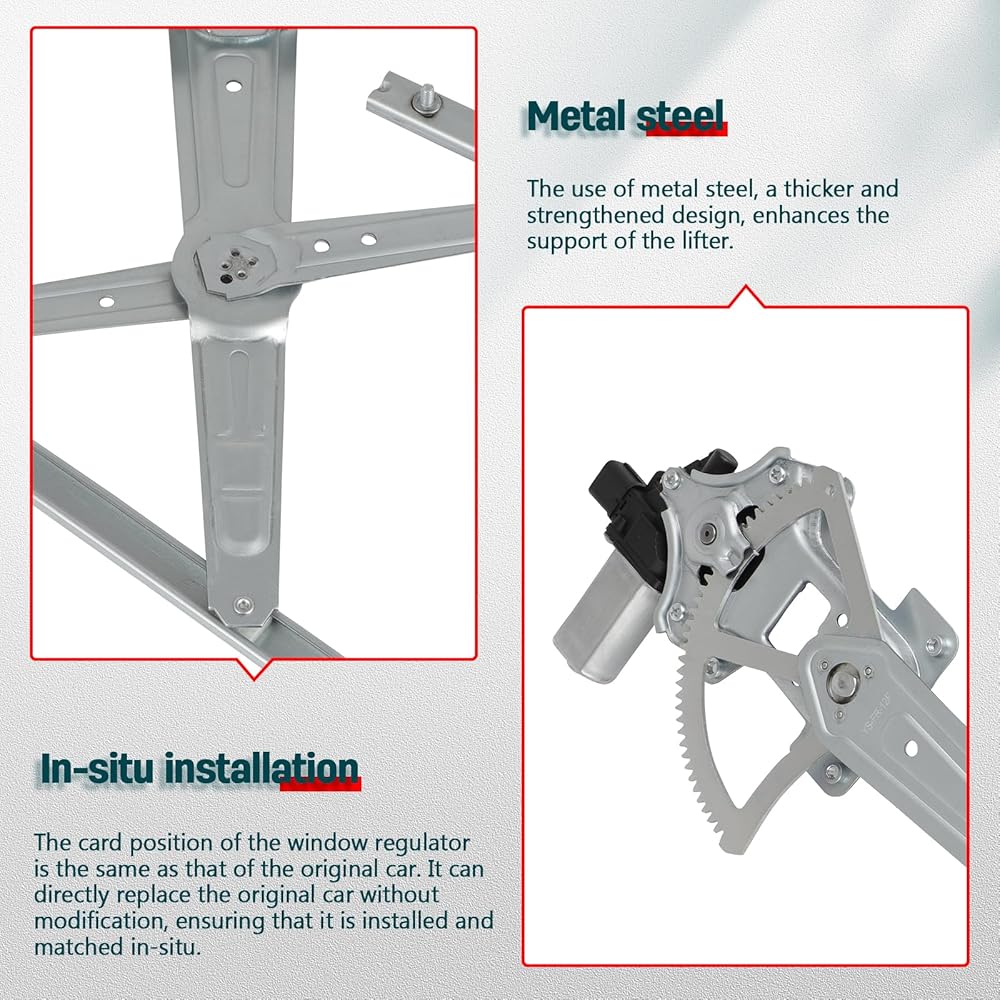 Metal steel

The use of metal steel, a thicker and strengthened design, enhances the support of the lifter.

In-situ installation

The card position of the window regulator is the same as that of the original car. It can directly replace the original car without modification, ensuring that it is installed and matched in-situ.