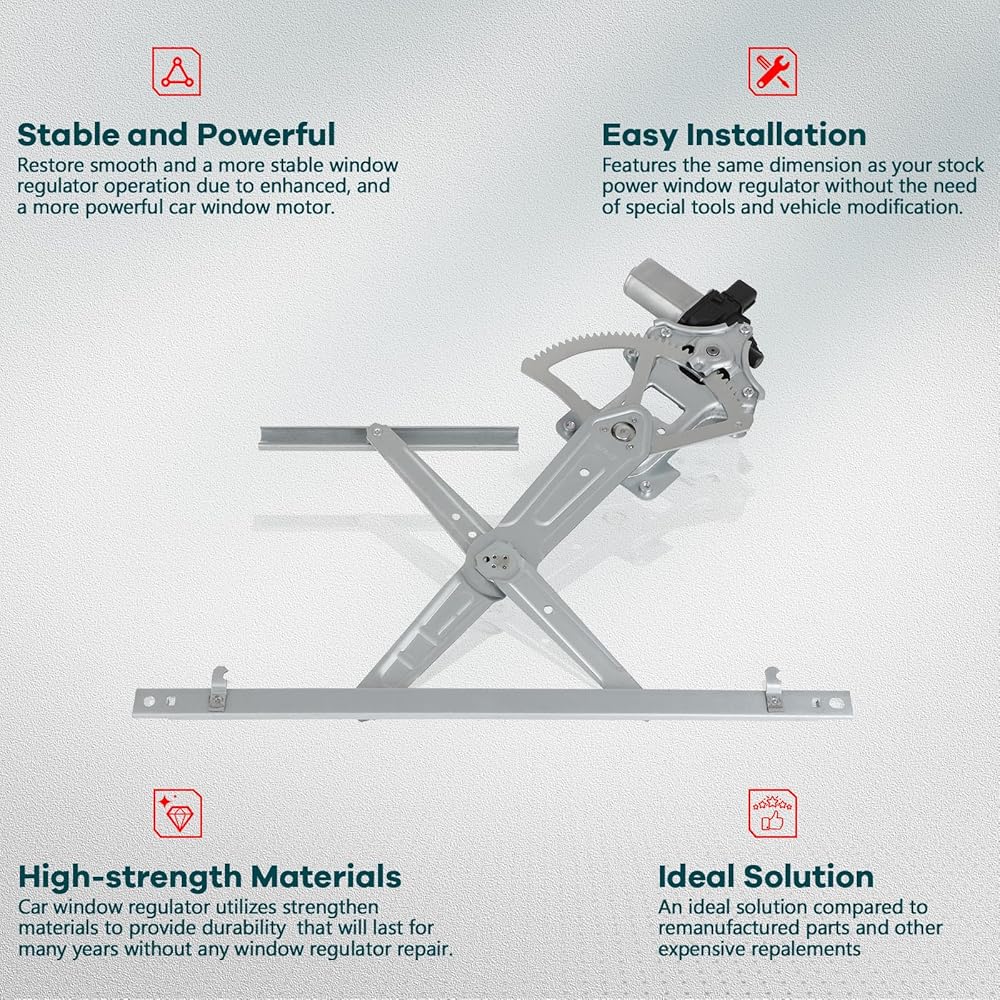 Stable and Powerful
Restore smooth and a more stable window regulator operation due to enhanced, and a more powerful car window motor.

Easy Installation
Features the same dimension as your stock power window regulator without the need of special tools and vehicle modification.

High-strength Materials
Car window regulator utilizes strengthen materials to provide durability that will last for many years without any window regulator repair.

Ideal Solution
An ideal solution compared to remanufactured parts and other expensive repalements