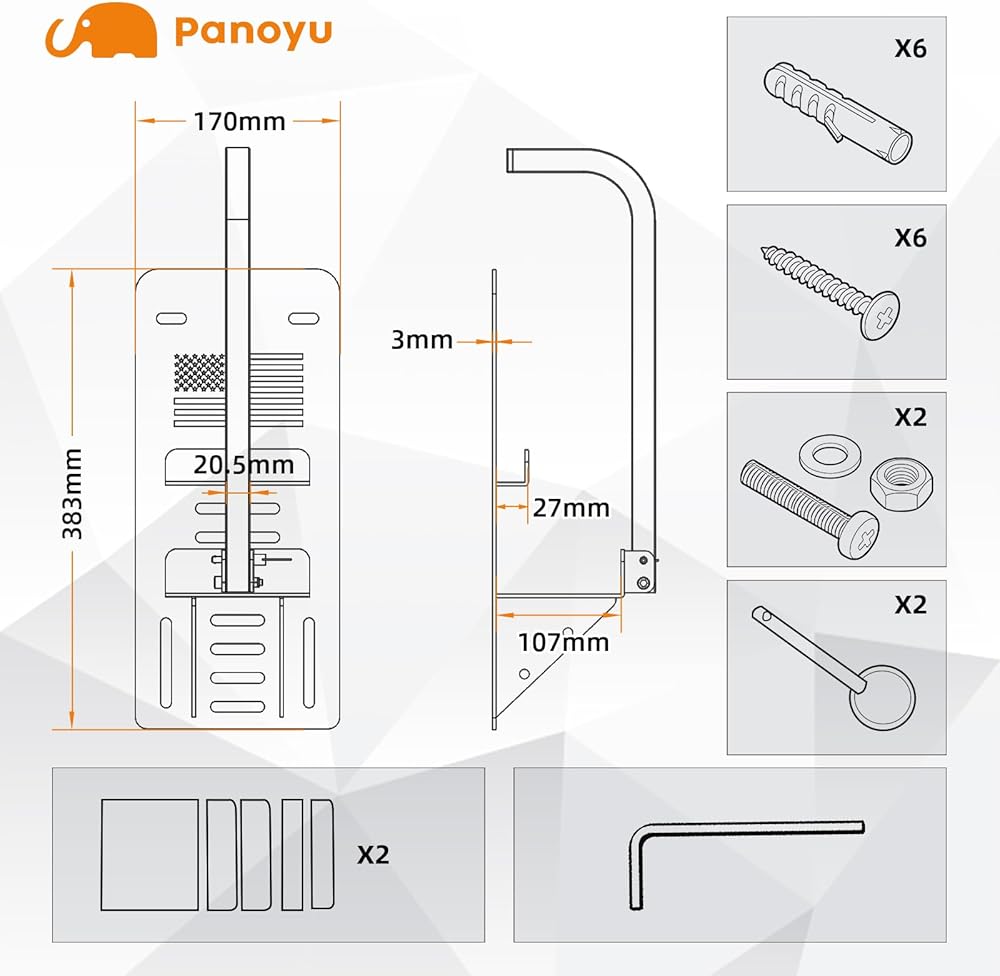 Panoyu

170mm

383mm

20.5mm

3mm

27mm

107mm

X6

X6

X2

X2

X2