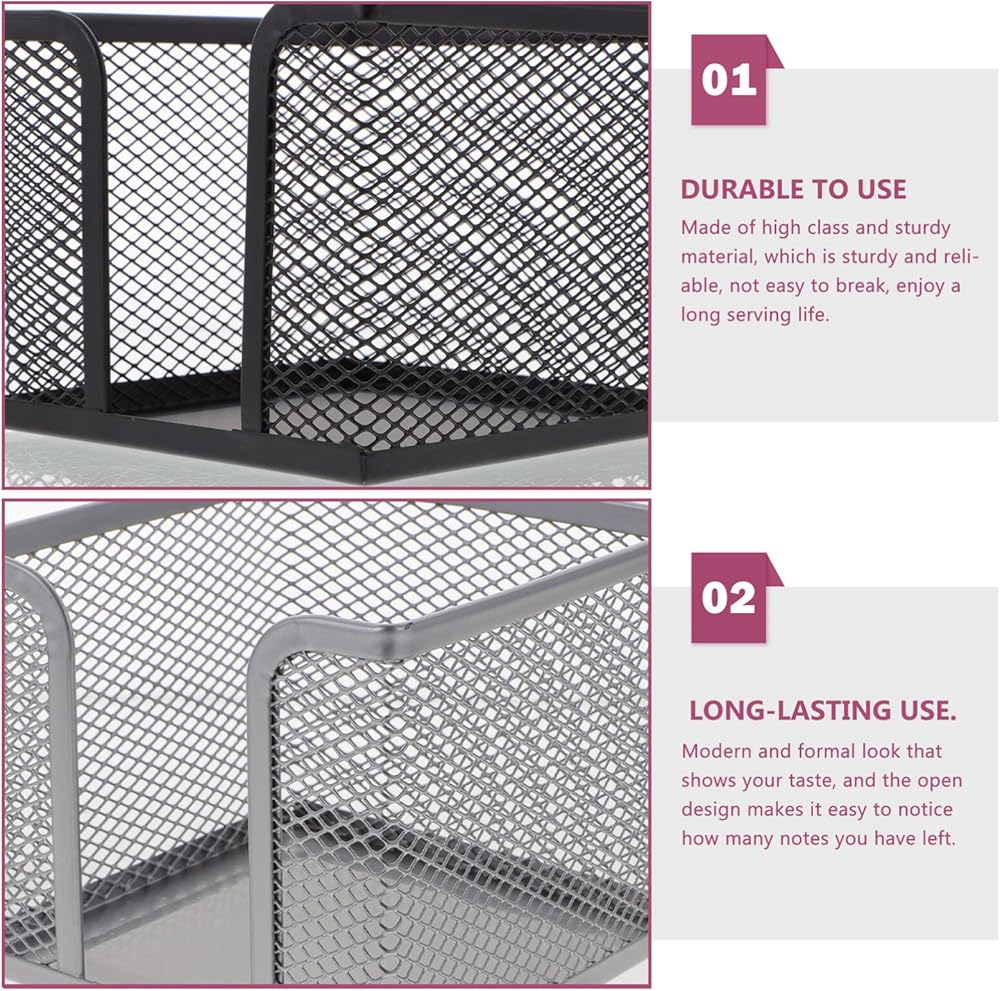 01

DURABLE TO USE

Made of high class and sturdy material, which is sturdy and reliable, not easy to break, enjoy a long serving life.

02

LONG-LASTING USE.

Modern and formal look that shows your taste, and the open design makes it easy to notice how many notes you have left.