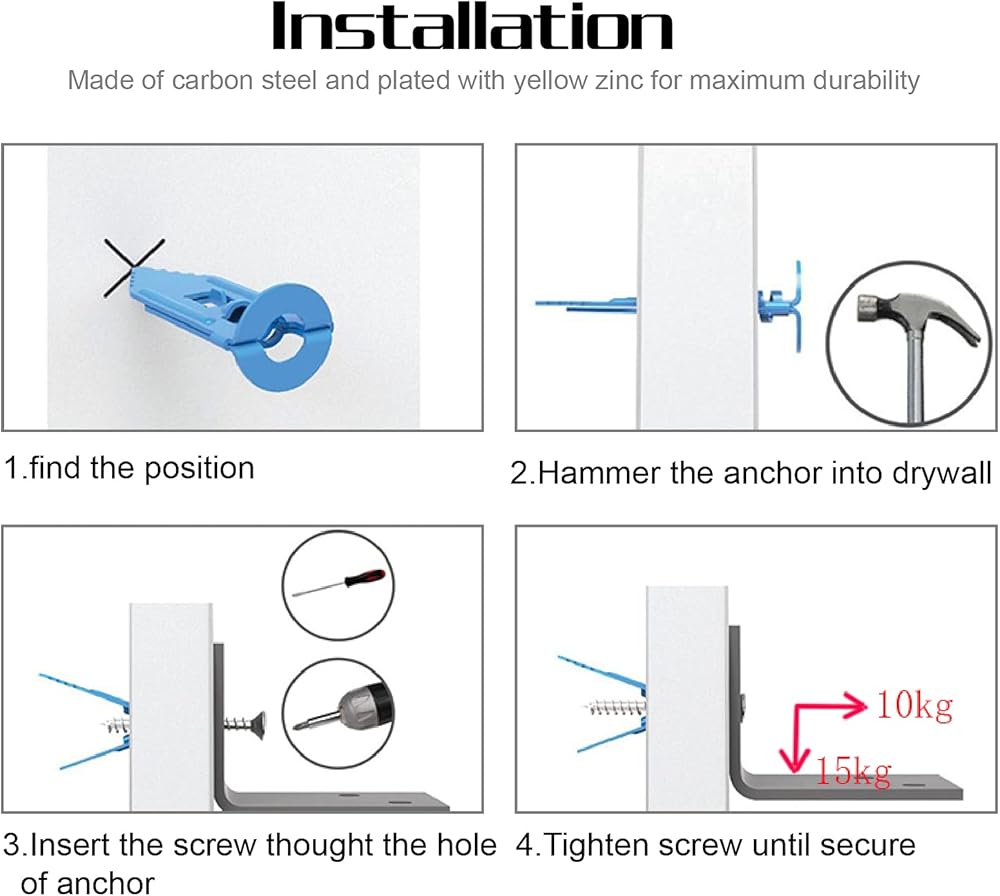 Installation

Made of carbon steel and plated with yellow zinc for maximum durability

1.find the position

2.Hammer the anchor into drywall

3.Insert the screw thought the hole of anchor

10kg

15kg

4.Tighten screw until secure