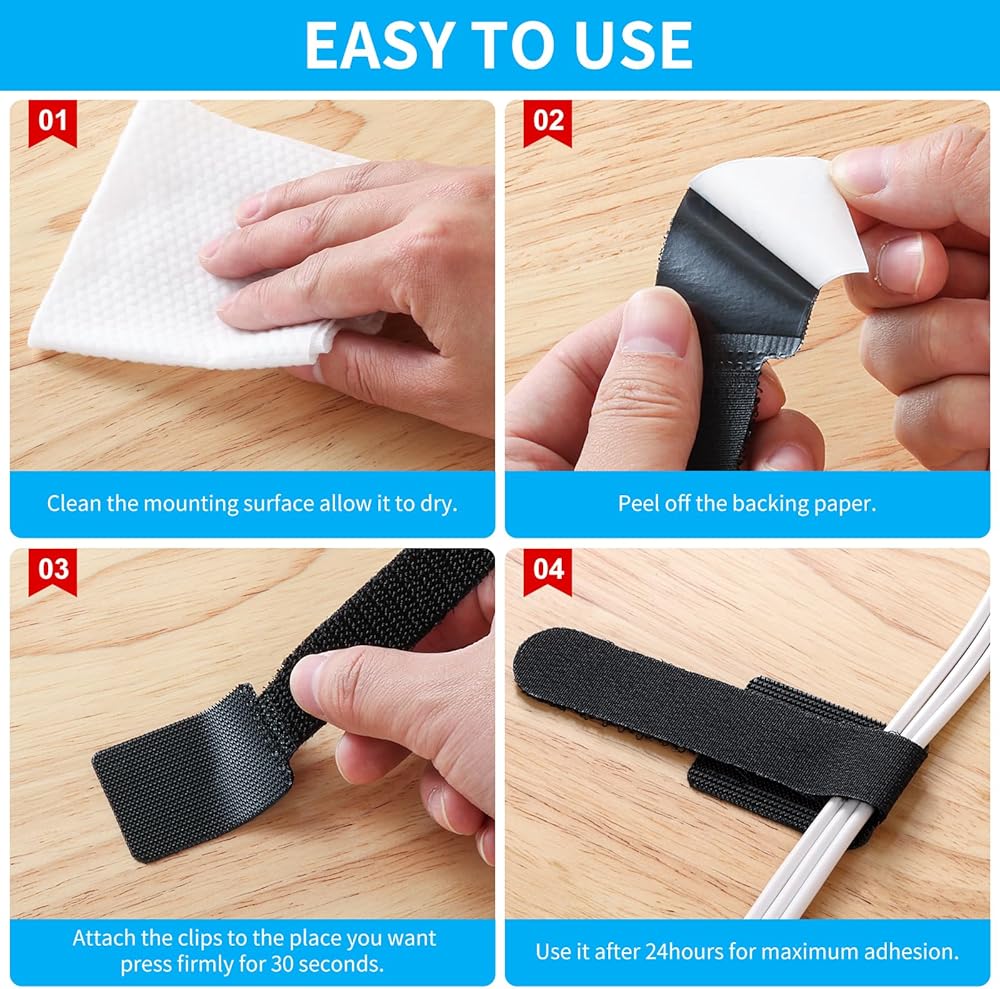 EASY TO USE

01

Clean the mounting surface allow it to dry.

02

Peel off the backing paper.

03

Attach the clips to the place you want press firmly for 30 seconds.

04

Use it after 24hours for maximum adhesion.