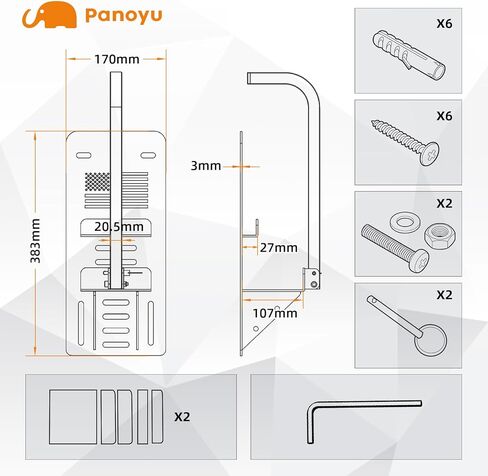 Panoyu

170mm

383mm

20.5mm

3mm

27mm

107mm

X6

X6

X2

X2

X2