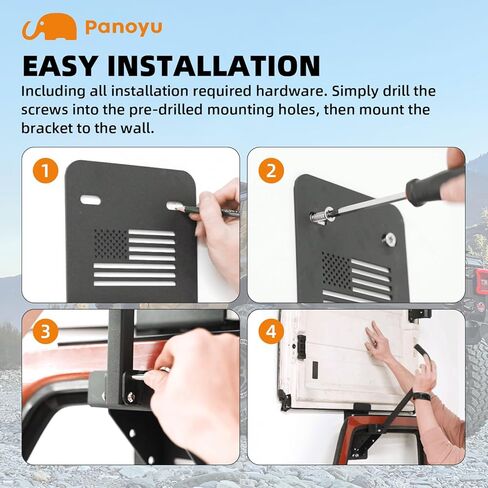 Panoyu

EASY INSTALLATION

Including all installation required hardware. Simply drill the screws into the pre-drilled mounting holes, then mount the bracket to the wall.

1

2

3

4