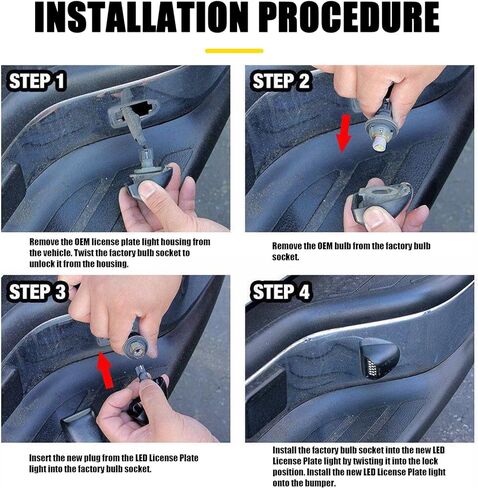 INSTALLATION PROCEDURE

STEP 1

Remove the OEM license plate light housing from the vehicle. Twist the factory bulb socket to unlock it from the housing.

STEP 2

Remove the OEM bulb from the factory bulb socket.

STEP 3

Insert the new plug from the LED License Plate light into the factory bulb socket.

STEP 4

Install the factory bulb socket into the new LED License Plate light by twisting it into the lock position. Install the new LED License Plate light onto the bumper.