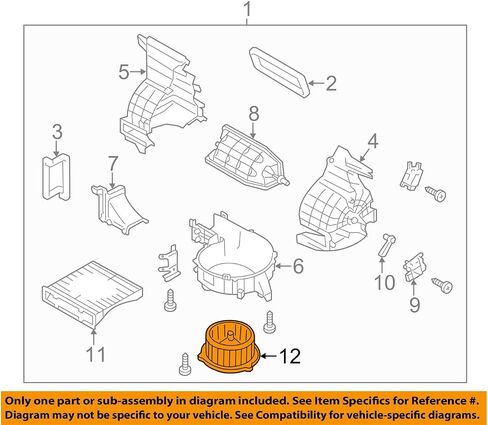 1
5
2
8
3
4
7
6
10
9
11
12

Only one part or sub-assembly in diagram included. See Item Specifics for Reference #.
Diagram may not be specific to your vehicle. See Compatibility for vehicle-specific diagrams.