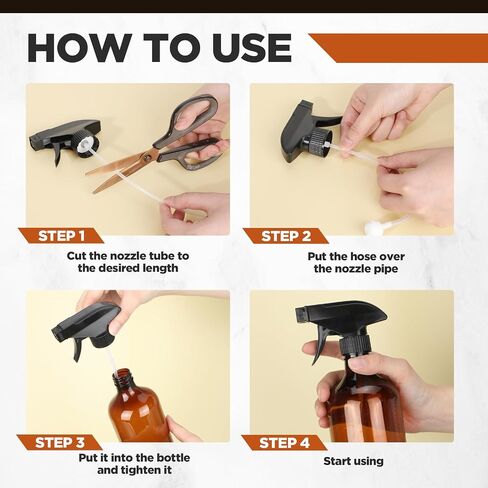 HOW TO USE

STEP 1
Cut the nozzle tube to the desired length

STEP 2
Put the hose over the nozzle pipe

STEP 3
Put it into the bottle and tighten it

STEP 4
Start using