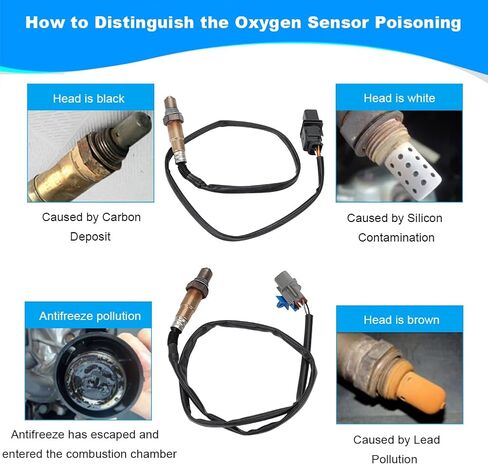 How to Distinguish the Oxygen Sensor Poisoning

Head is black

Caused by Carbon Deposit

Head is white

Caused by Silicon Contamination

Antifreeze pollution

Antifreeze has escaped and entered the combustion chamber

Head is brown

Caused by Lead Pollution