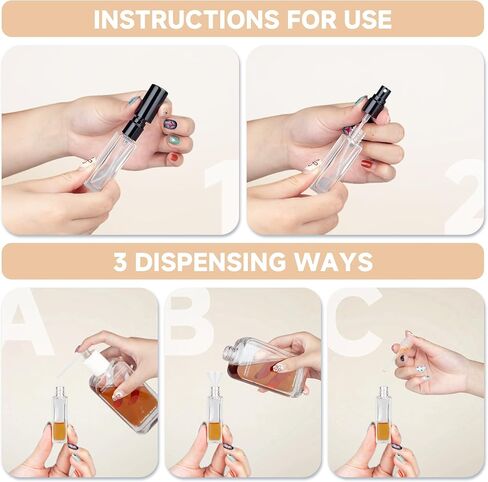 INSTRUCTIONS FOR USE

1

2

3 DISPENSING WAYS

A

B

C