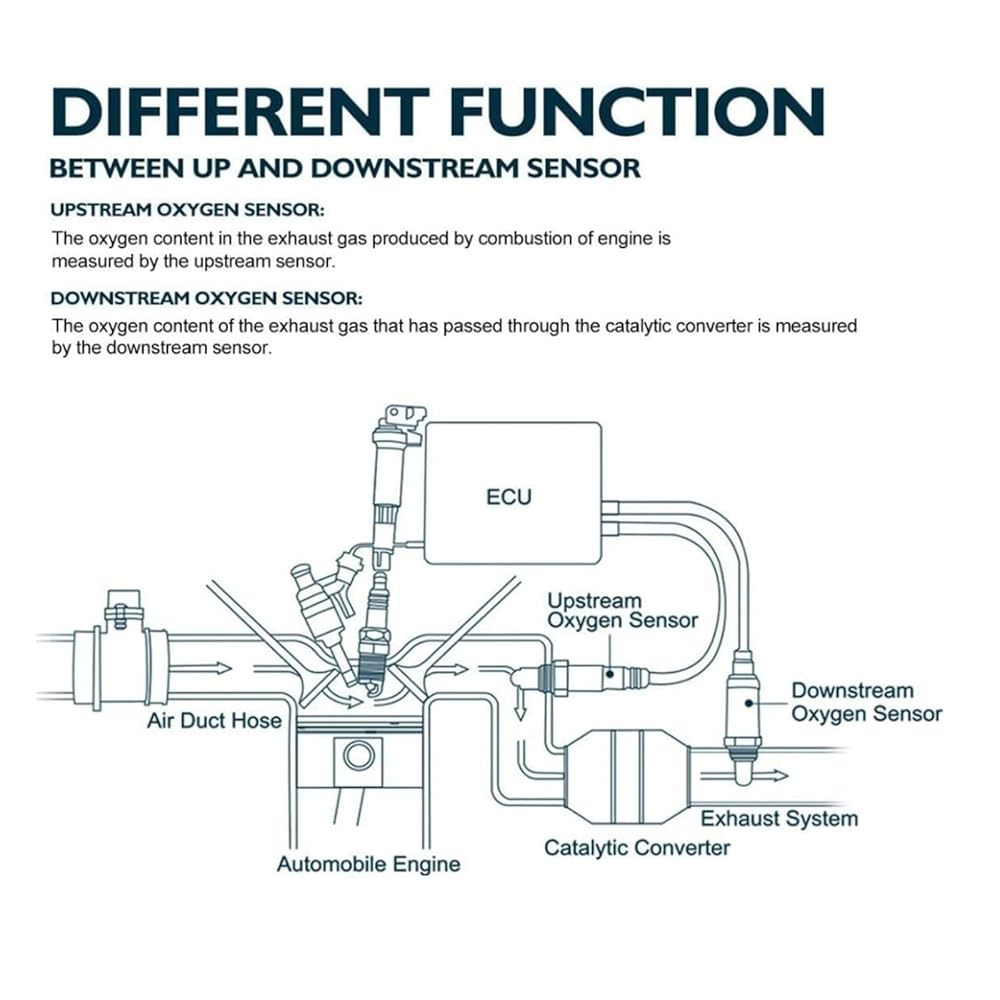 DIFFERENT FUNCTION

BETWEEN UP AND DOWNSTREAM SENSOR

UPSTREAM OXYGEN SENSOR:

The oxygen content in the exhaust gas produced by combustion of engine is measured by the upstream sensor.

DOWNSTREAM OXYGEN SENSOR:

The oxygen content of the exhaust gas that has passed through the catalytic converter is measured by the downstream sensor.

ECU

Upstream Oxygen Sensor

Downstream Oxygen Sensor

Air Duct Hose

Exhaust System

Catalytic Converter

Automobile Engine