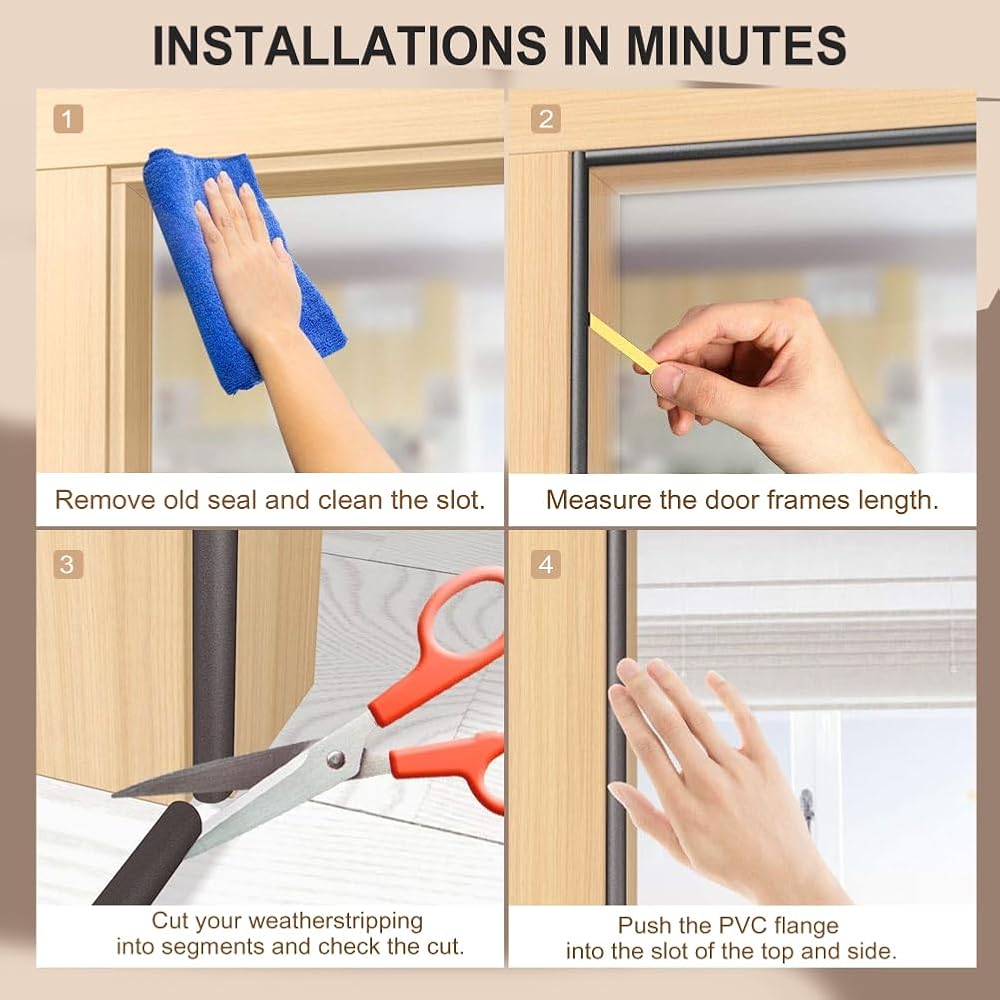 INSTALLATIONS IN MINUTES

1

Remove old seal and clean the slot.

2

Measure the door frames length.

3

Cut your weatherstripping into segments and check the cut.

4

Push the PVC flange into the slot of the top and side.