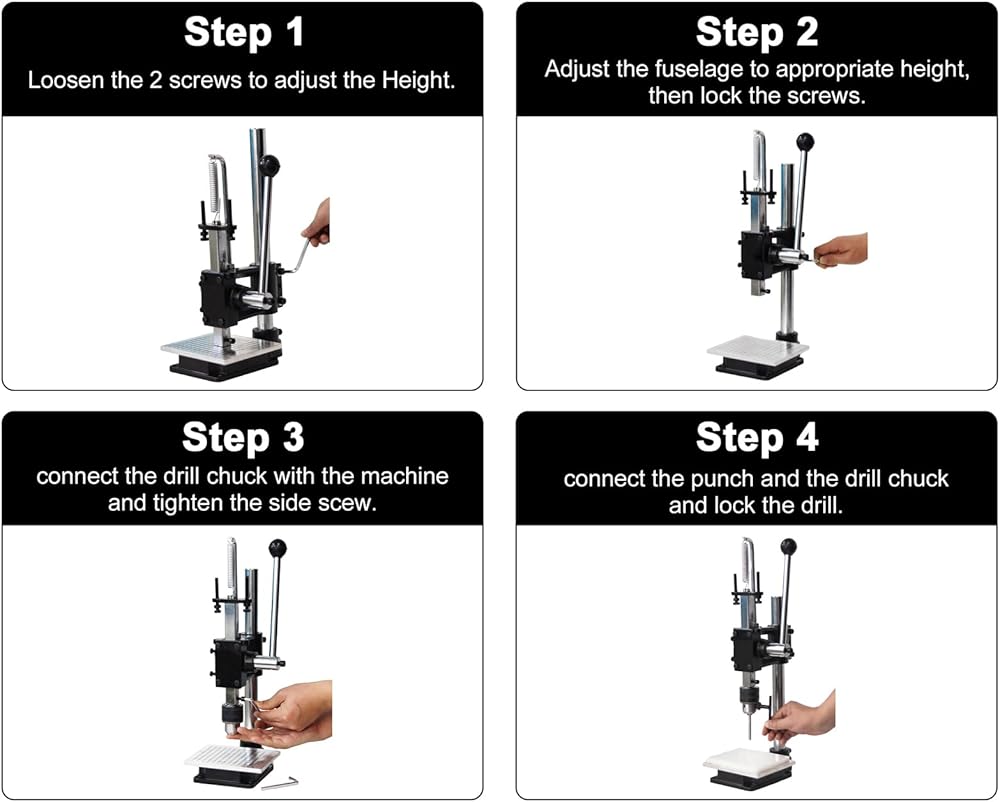 Step 1
Loosen the 2 screws to adjust the Height.

Step 2
Adjust the fuselage to appropriate height, then lock the screws.

Step 3
connect the drill chuck with the machine and tighten the side scew.

Step 4
connect the punch and the drill chuck and lock the drill.