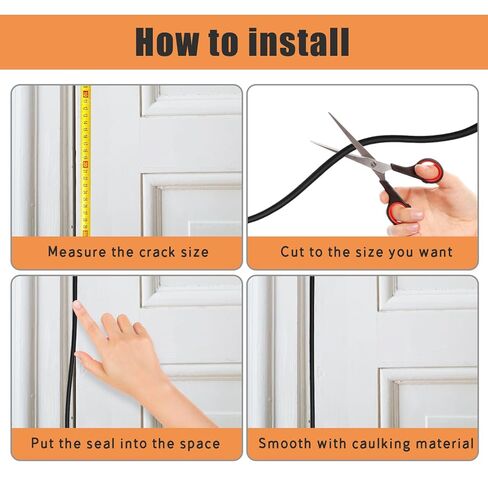 How to install

Measure the crack size

Cut to the size you want

Put the seal into the space

Smooth with caulking material